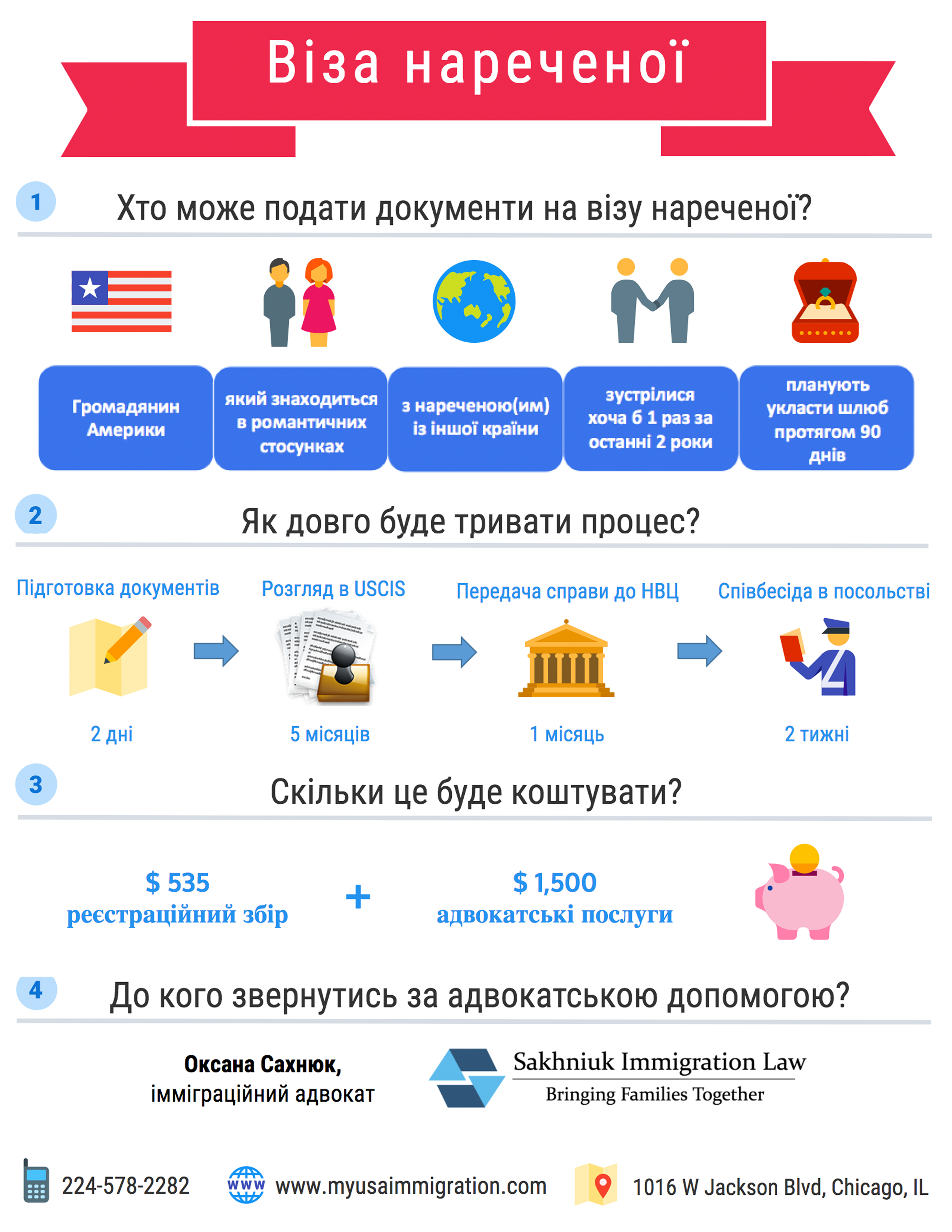 Віза нареченої

1 Хто може подати документи на візу нареченої?

Громадянин Америки

який знаходиться в романтичних стосунках

з нареченою(им) із іншої країни

зустрілися хоча б 1 раз за останні 2 роки

планують укласти шлюб протягом 90 днів

2 Як довго буде тривати процес?

Підготовка документів
2 дні

Розгляд в USCIS
5 місяців

Передача справи до НВЦ
1 місяць

Співбесіда в посольстві
2 тижні

3 Скільки це буде коштувати?

$ 535
реєстраційний збір

+

$ 1,500
адвокатські послуги

4 До кого звернутись за адвокатською допомогою?

Оксана Сахнюк,
імміграційний адвокат

Sakhniuk Immigration Law
Bringing Families Together

224-578-2282

www

www.myusaimmigration.com

1016 W Jackson Blvd, Chicago, IL